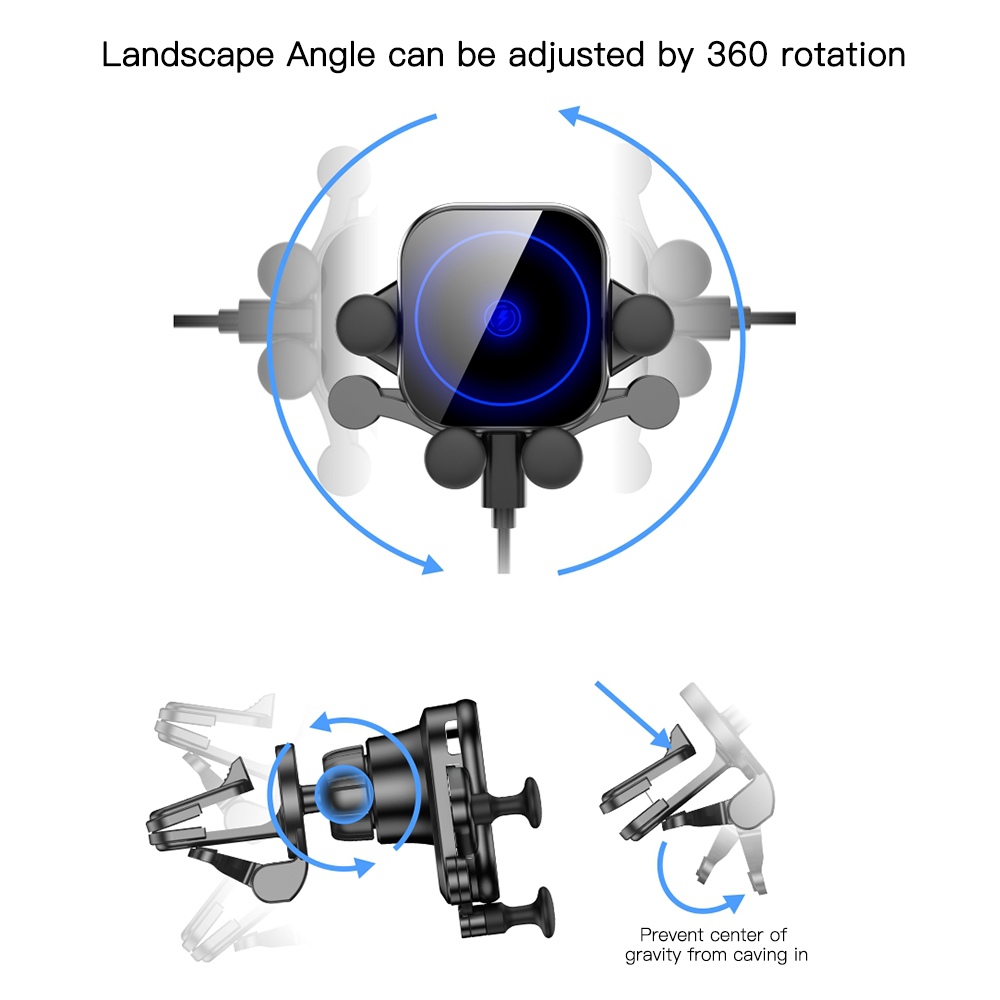 Landscape Angle can be adjusted by 360 rotation

Prevent center of gravity from caving in