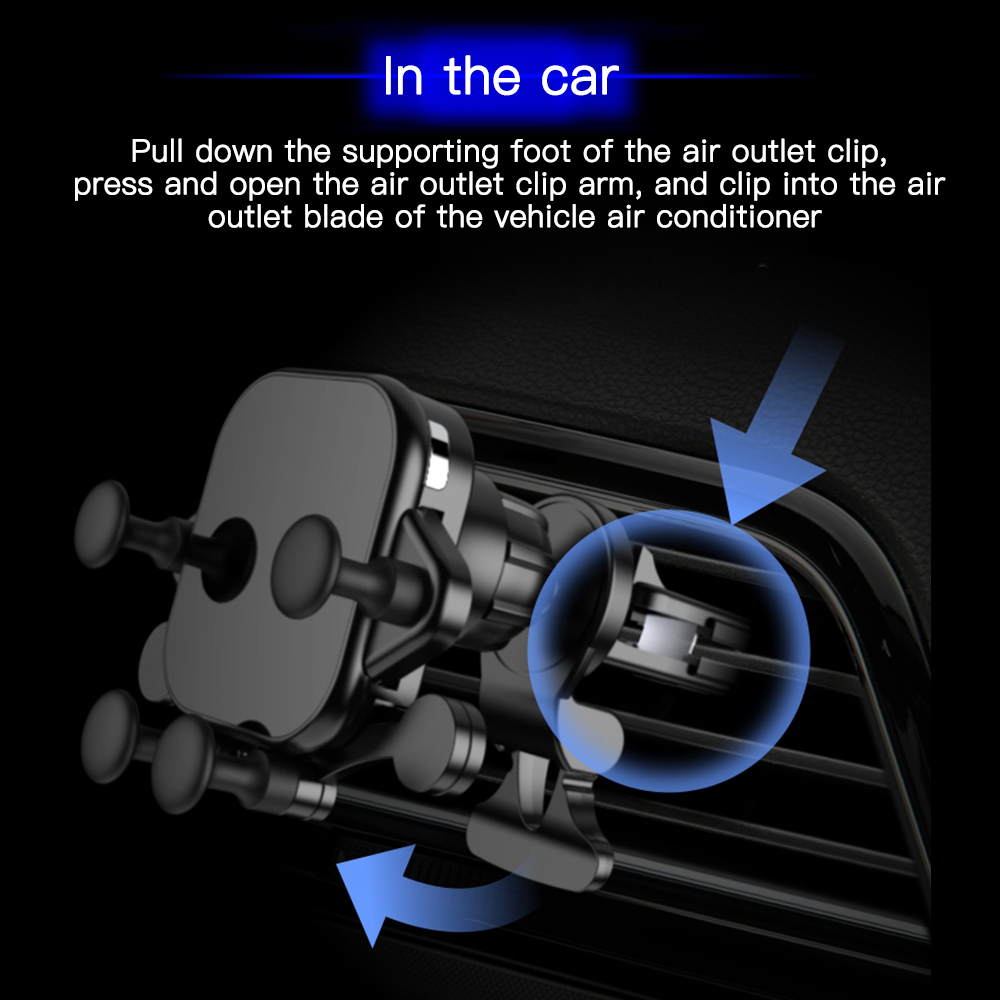 In the car

Pull down the supporting foot of the air outlet clip, press and open the air outlet clip arm, and clip into the air outlet blade of the vehicle air conditioner